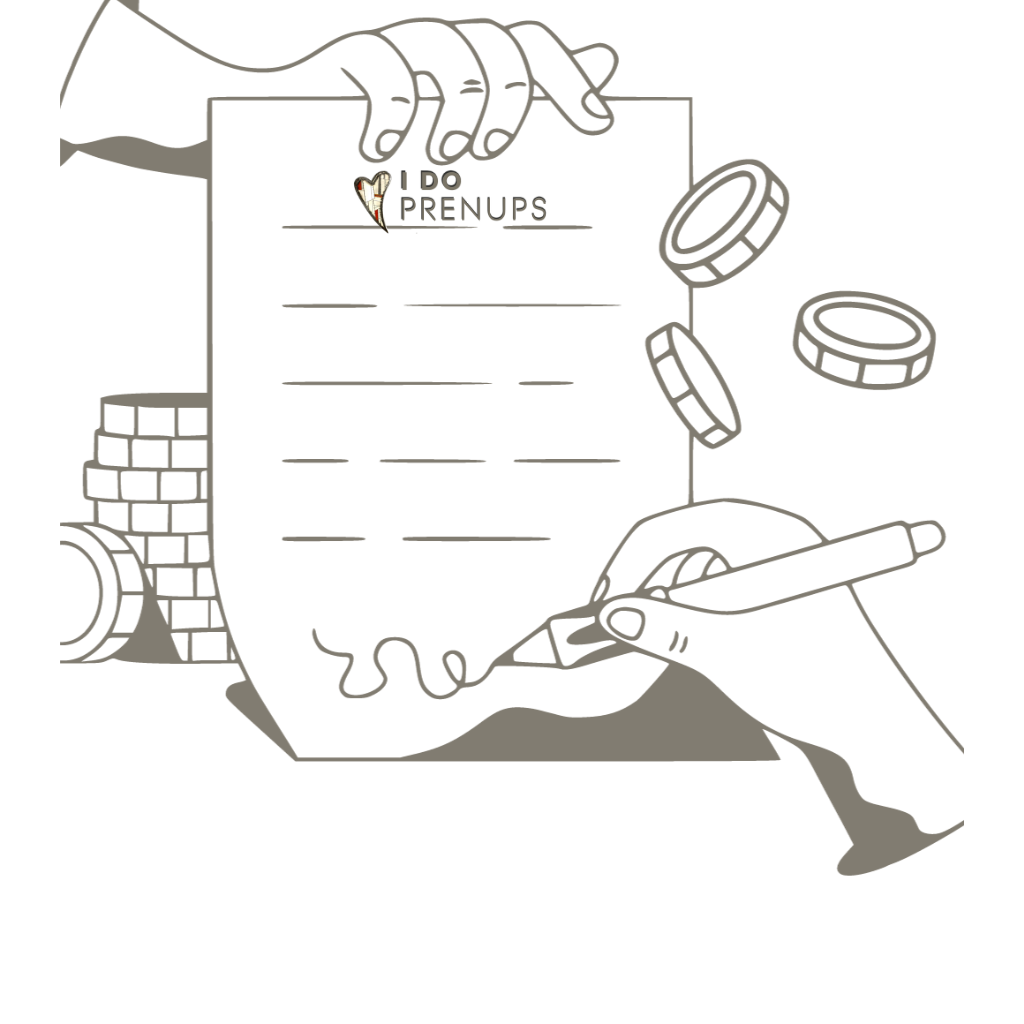 I DO
PRENUPS